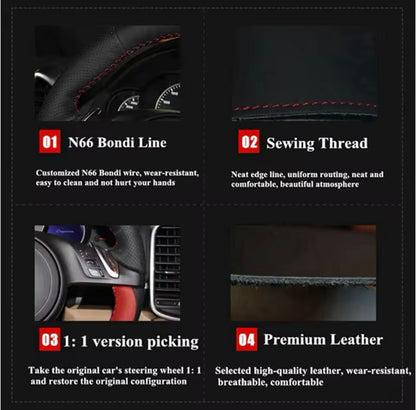 01 N66 Bondi Line

Customized N66 Bondi wire, wear-resistant, easy to clean and not hurt your hands

02 Sewing Thread

Neat edge line, uniform routing, neat and comfortable, beautiful atmosphere

03 1: 1 version picking

Take the original car's steering wheel 1: 1 and restore the original configuration

04 Premium Leather

Selected high-quality leather, wear-resistant, breathable, comfortable