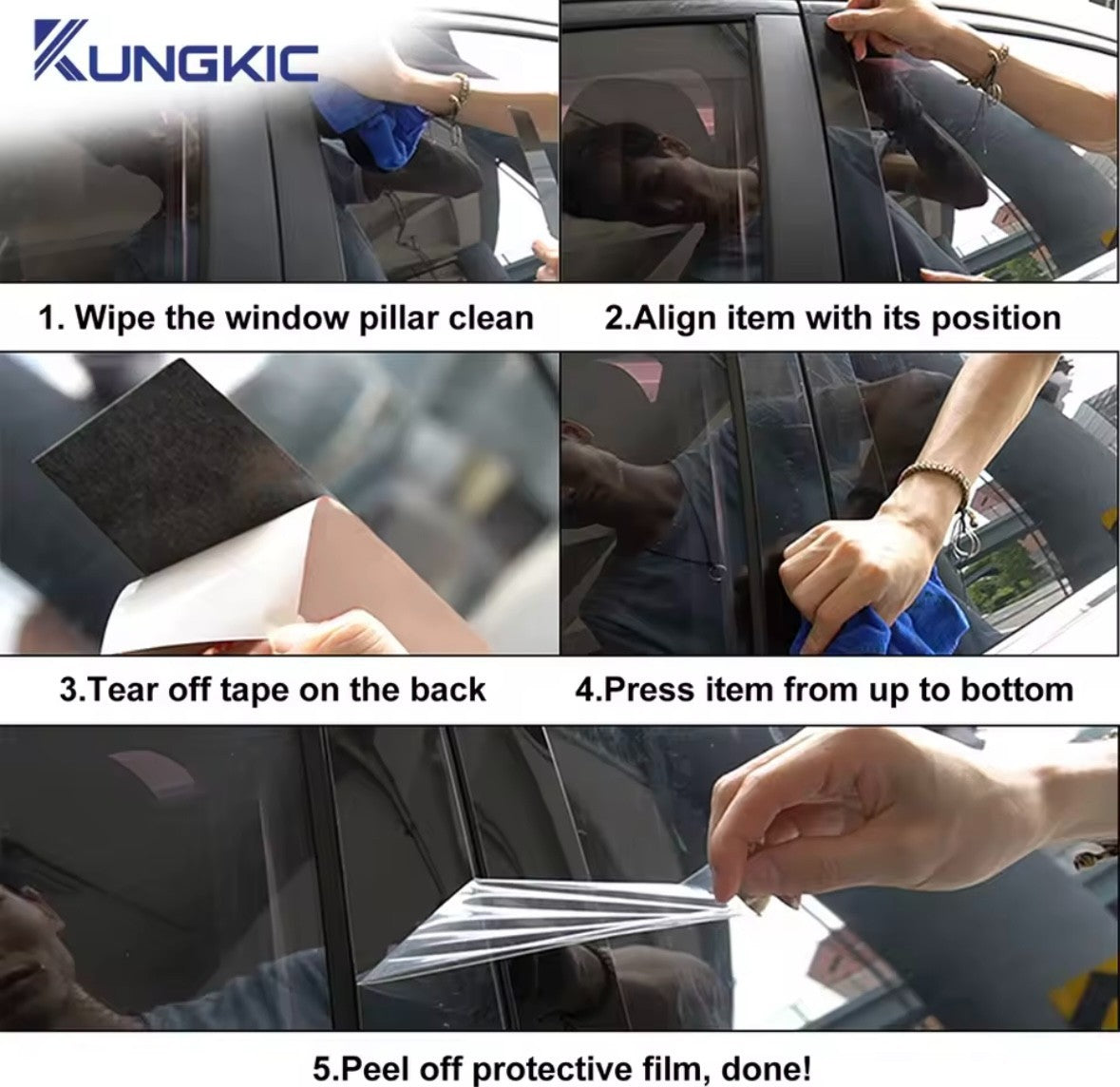 KUNGKIC

1. Wipe the window pillar clean

2.Align item with its position

3.Tear off tape on the back

4.Press item from up to bottom

5.Peel off protective film, done!