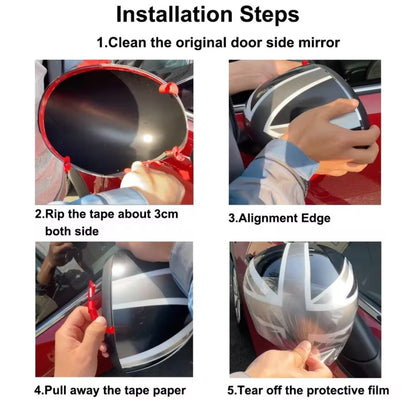 Installation Steps

1.Clean the original door side mirror

2.Rip the tape about 3cm both side

3.Alignment Edge

4.Pull away the tape paper

5.Tear off the protective film