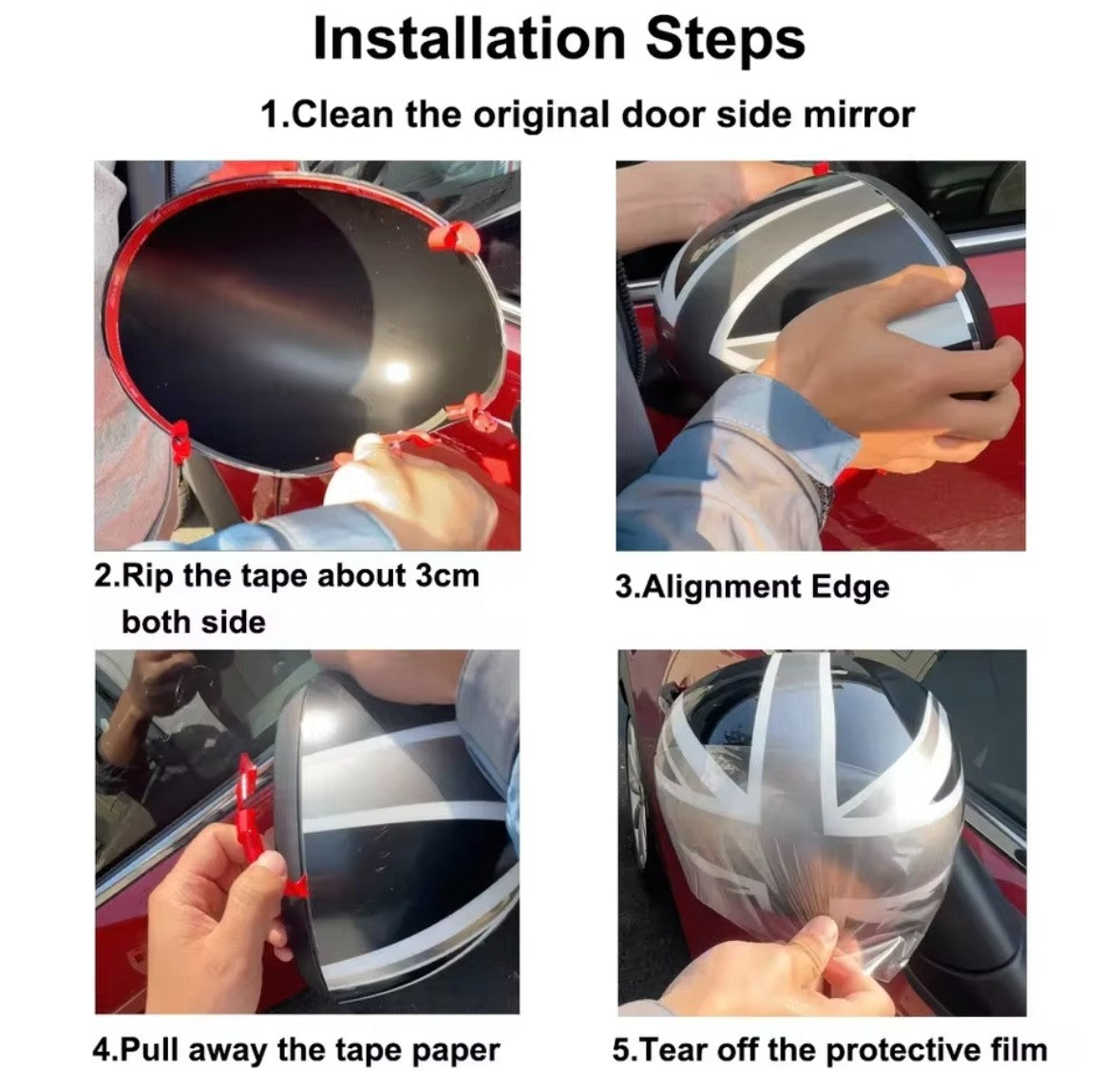 Installation Steps

1.Clean the original door side mirror

2.Rip the tape about 3cm both side

3.Alignment Edge

4.Pull away the tape paper

5.Tear off the protective film