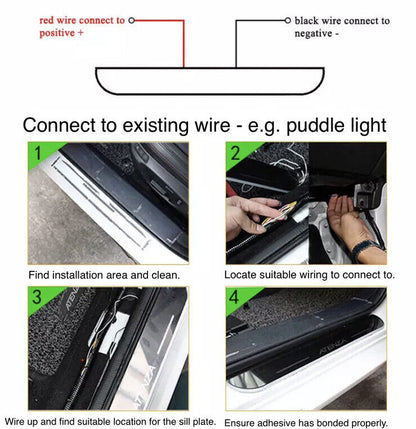 red wire connect to positive +

black wire connect to negative -

Connect to existing wire - e.g. puddle light

1

Find installation area and clean.

2

Locate suitable wiring to connect to.

3

ATENZA

ATENZA

Wire up and find suitable location for the sill plate.

4

ATENZA

Ensure adhesive has bonded properly.