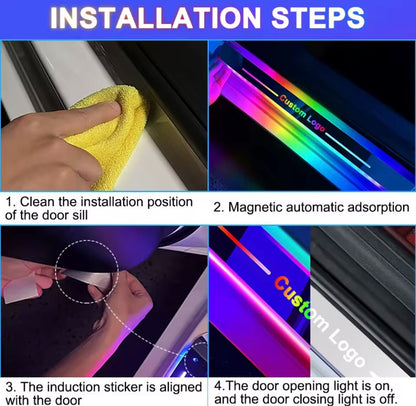 INSTALLATION STEPS

Custom Logo

1. Clean the installation position of the door sill

2. Magnetic automatic adsorption

Custom Logo

3. The induction sticker is aligned with the door

4.The door opening light is on, and the door closing light is off.