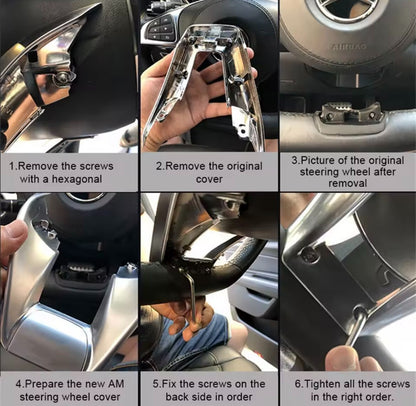 AIRBAG

1.Remove the screws with a hexagonal

2.Remove the original cover

3.Picture of the original steering wheel after removal

4.Prepare the new AM steering wheel cover

5.Fix the screws on the back side in order

6.Tighten all the screws in the right order.