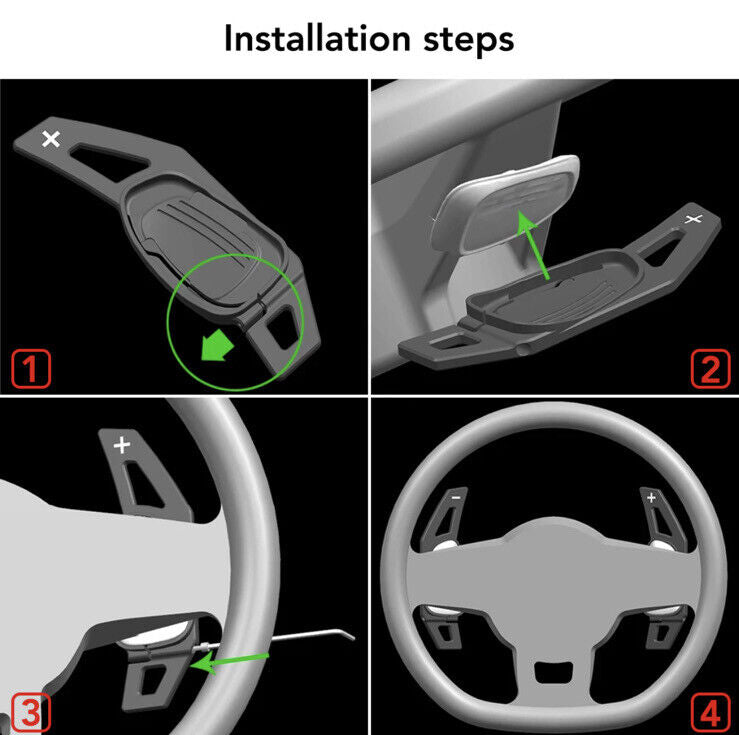 Installation steps

+

1

+

2

+

3

-

+

4