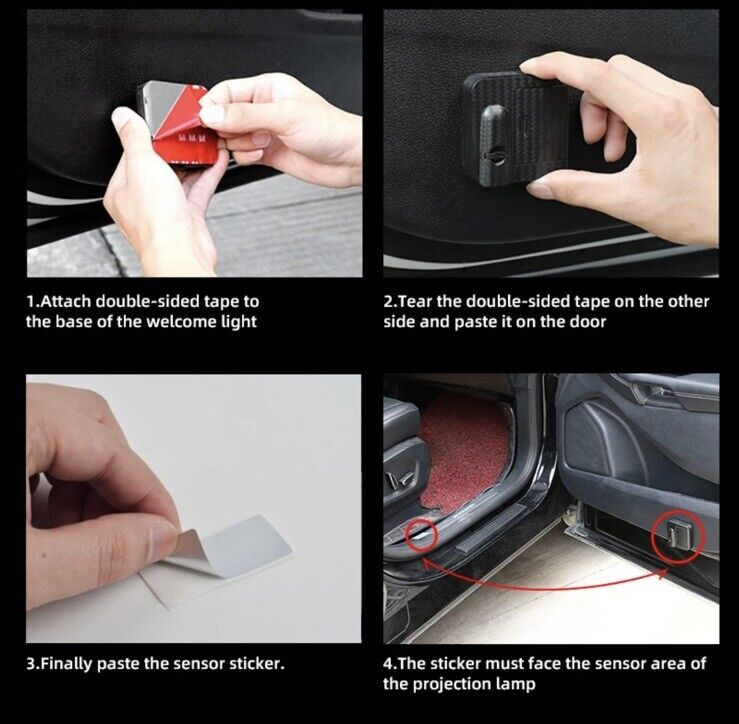 1.Attach double-sided tape to the base of the welcome light

2.Tear the double-sided tape on the other side and paste it on the door

3.Finally paste the sensor sticker.

4.The sticker must face the sensor area of the projection lamp