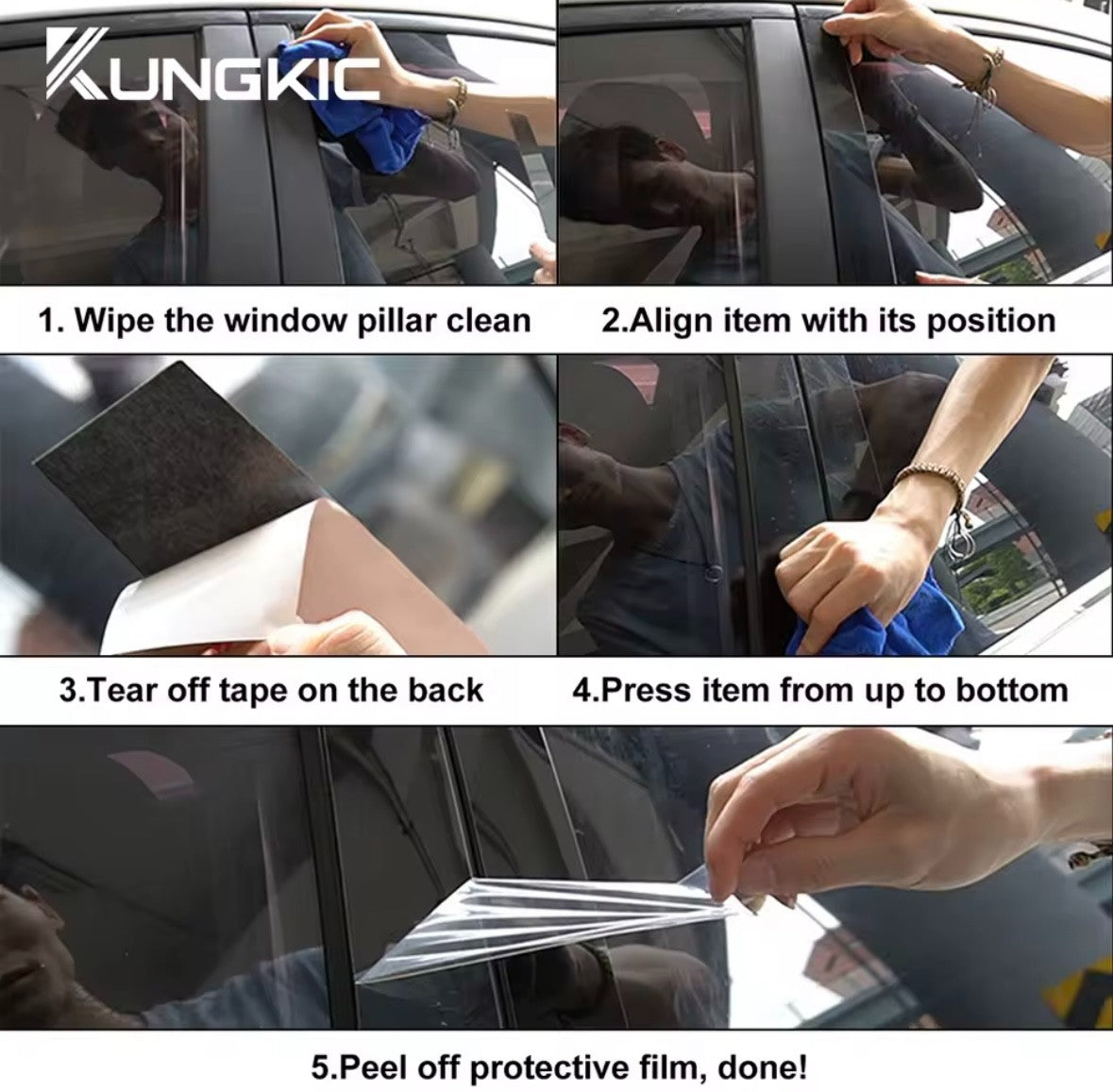 KUNGKIC

1. Wipe the window pillar clean

2.Align item with its position

3.Tear off tape on the back

4.Press item from up to bottom

5.Peel off protective film, done!