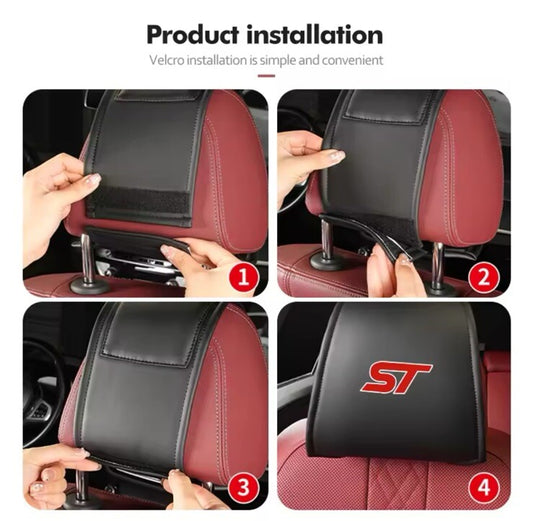 Product installation

Velcro installation is simple and convenient

1

2

3

ST

4